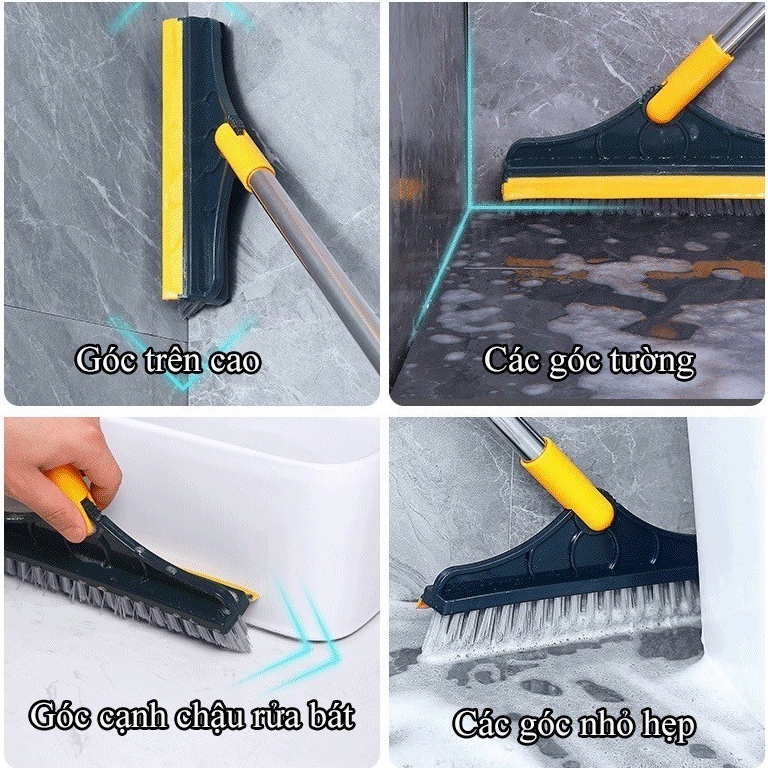 Góc trên cao

Các góc tường

Góc cạnh chậu rửa bát

Các góc nhỏ hẹp