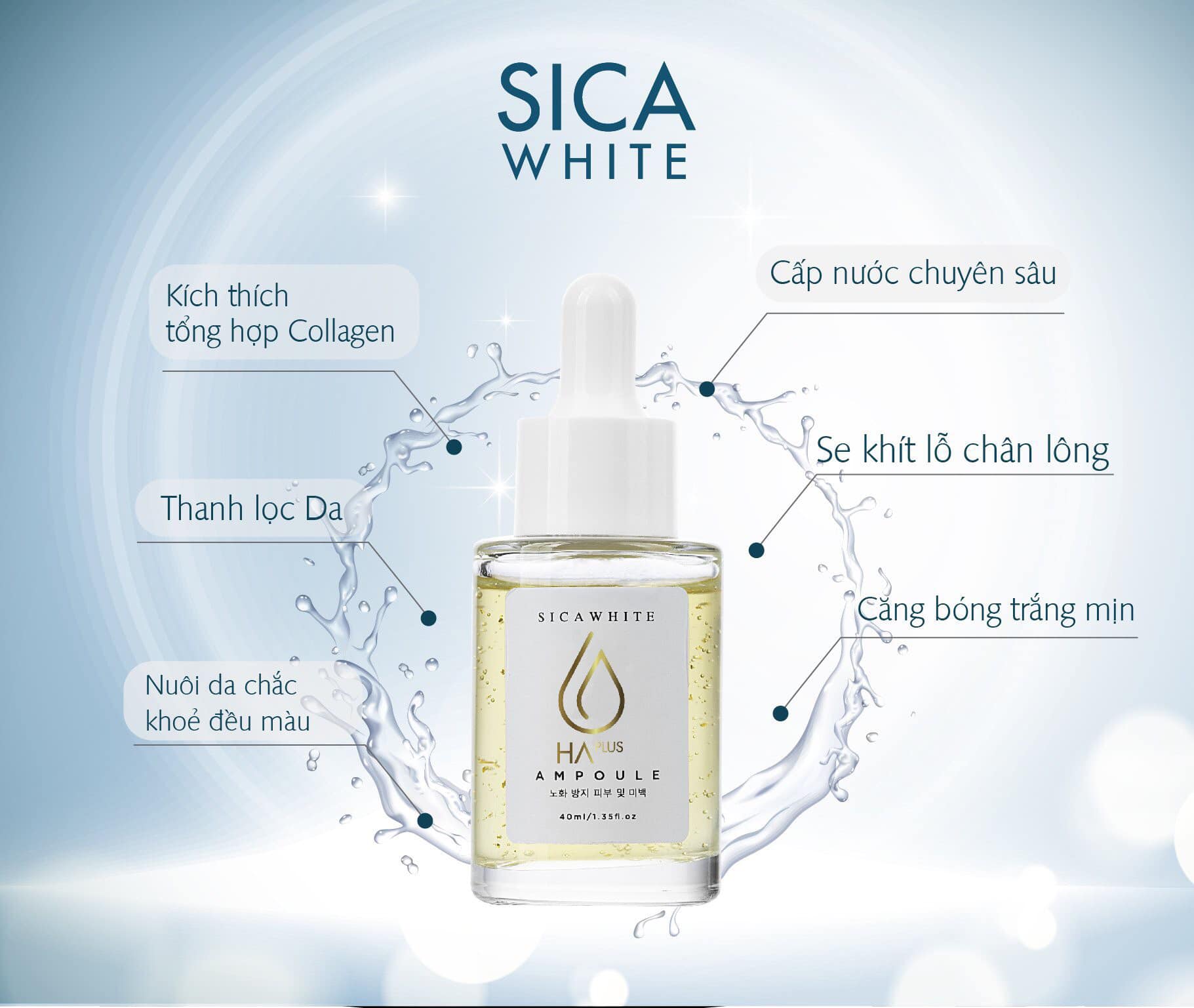 SICA
WHITE

Kích thích
tổng hợp Collagen

Thanh lọc Da

Nuôi da chắc
khoẻ đều màu

Cấp nước chuyên sâu

Se khít lỗ chân lông

Căng bóng trắng mịn

SICAWHITE
HA PLUS
AMPOULE
노화 방지 피부 및 미백
40ml/1.35fl.oz